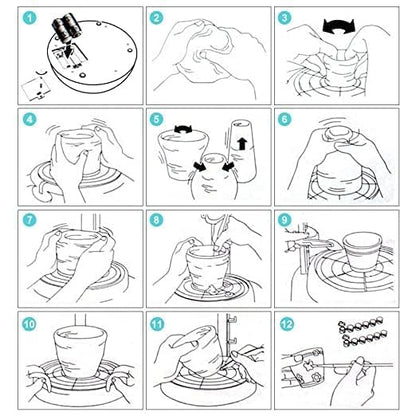 1

2

3

4

5

6

7

8

9

10

11

12