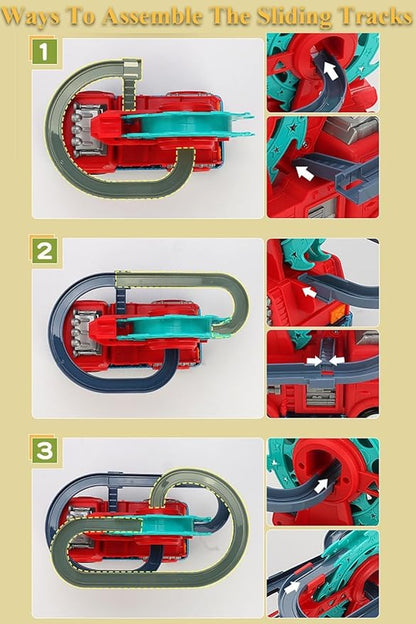 Ways To Assemble The Sliding Tracks

1

2

3