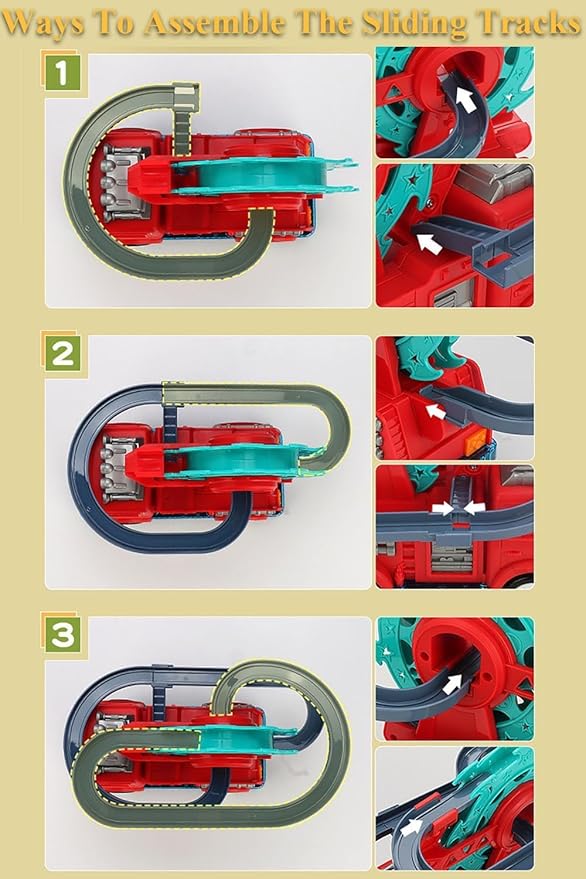 Ways To Assemble The Sliding Tracks

1

2

3