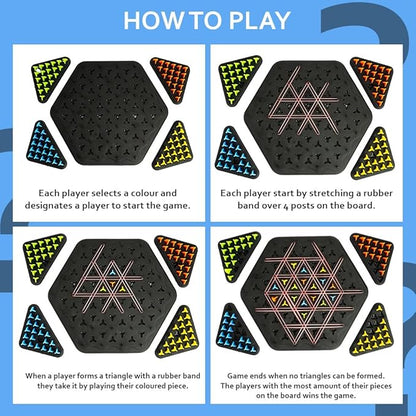 HOW TO PLAY

Each player selects a colour and designates a player to start the game.

Each player start by stretching a rubber band over 4 posts on the board.

When a player forms a triangle with a rubber band they take it by playing their coloured piece.

Game ends when no triangles can be formed. The players with the most amount of their pieces on the board wins the game.