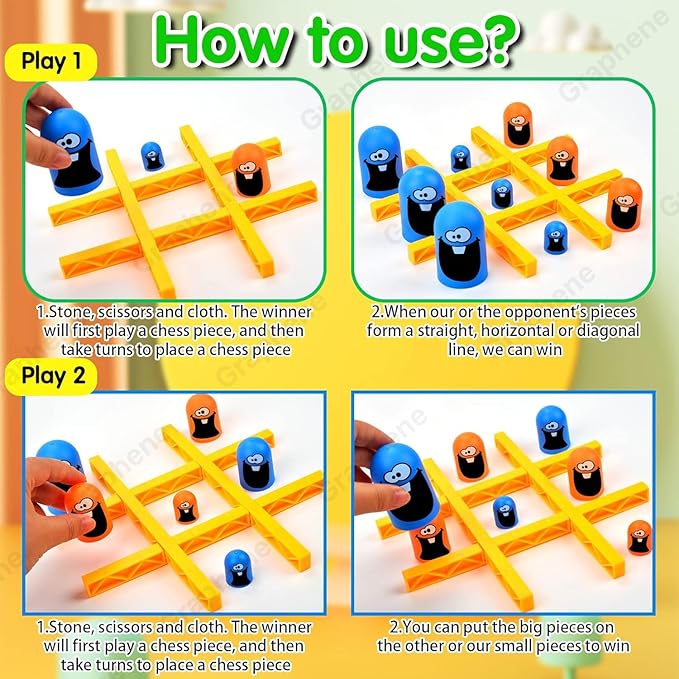 How to use?

Play 1

1.Stone, scissors and cloth. The winner will first play a chess piece, and then take turns to place a chess piece

2.When our or the opponent's pieces form a straight, horizontal or diagonal line, we can win

Play 2

1.Stone, scissors and cloth. The winner will first play a chess piece, and then take turns to place a chess piece

2.You can put the big pieces on the other or our small pieces to win

Graphene