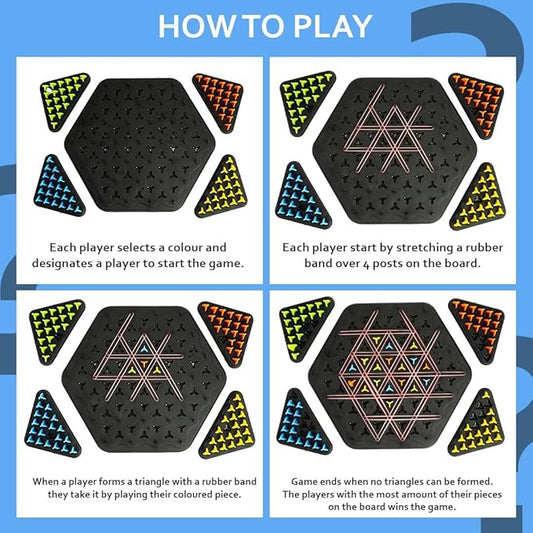 HOW TO PLAY

Each player selects a colour and designates a player to start the game.

Each player start by stretching a rubber band over 4 posts on the board.

When a player forms a triangle with a rubber band they take it by playing their coloured piece.

Game ends when no triangles can be formed. The players with the most amount of their pieces on the board wins the game.